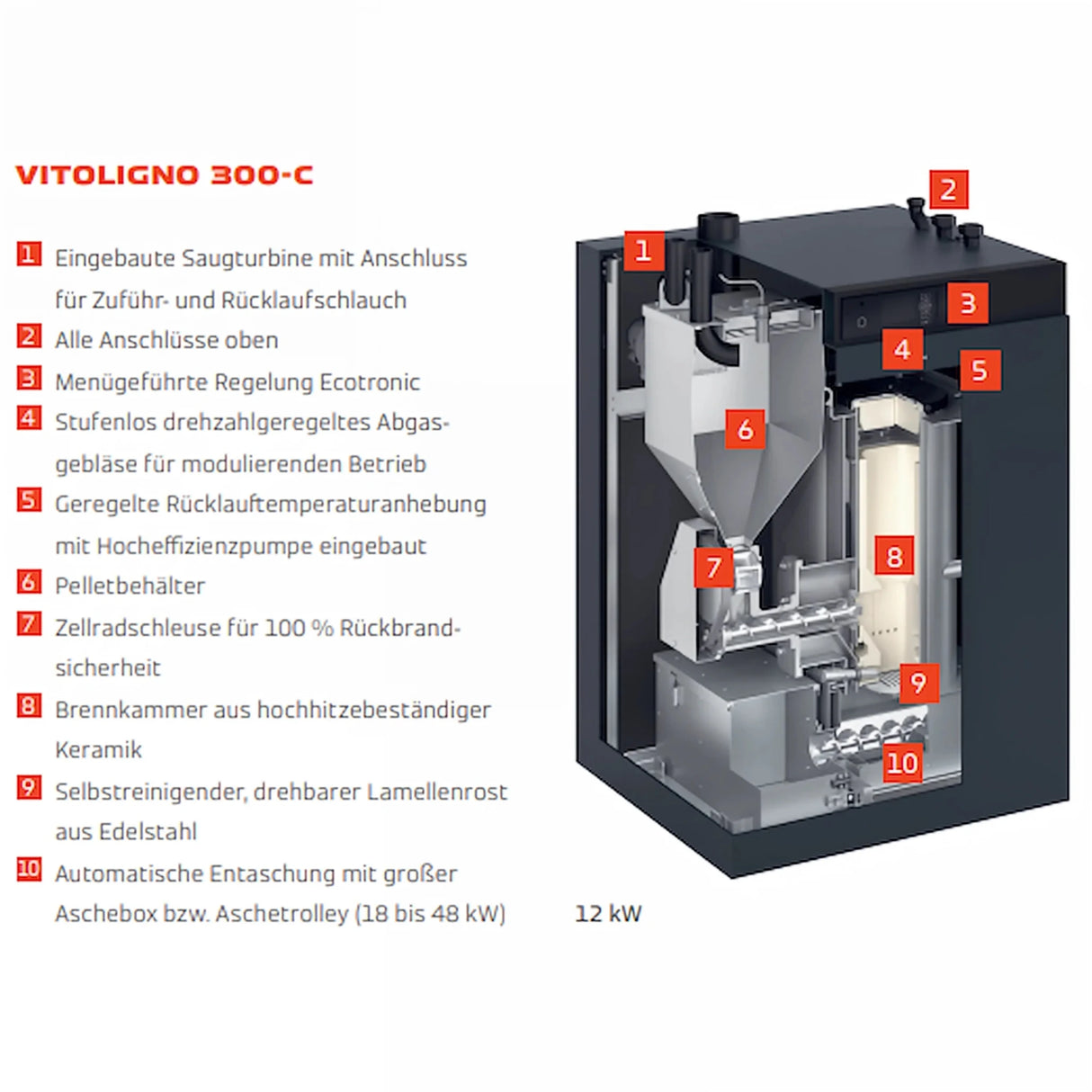 VITOLIGNO 300-C

1 Eingebaute Saugturbine mit Anschluss für Zuführ- und Rücklaufschlauch
2 Alle Anschlüsse oben
3 Menügeführte Regelung Ecotronic
4 Stufenlos drehzahlgeregeltes Abgasgebläse für modulierenden Betrieb
5 Geregelte Rücklauftemperaturanhebung mit Hocheffizienzpumpe eingebaut
6 Pelletbehälter
7 Zellradschleuse für 100 % Rückbrandsicherheit
8 Brennkammer aus hochhitzebeständiger Keramik
9 Selbstreinigender, drehbarer Lamellenrost aus Edelstahl
10 Automatische Entaschung mit großer Aschebox bzw. Aschetrolley (18 bis 48 kW)

1
2
3
4
5
6
7
8
9
10

12 kW