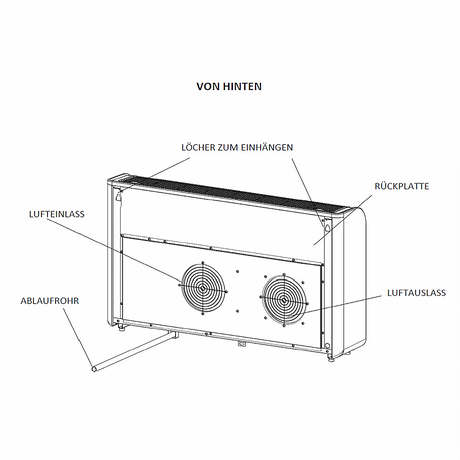 VON HINTEN

LÖCHER ZUM EINHÄNGEN

RÜCKPLATTE

LUFTEINLASS

LUFTAUSLASS

ABLAUFROHR